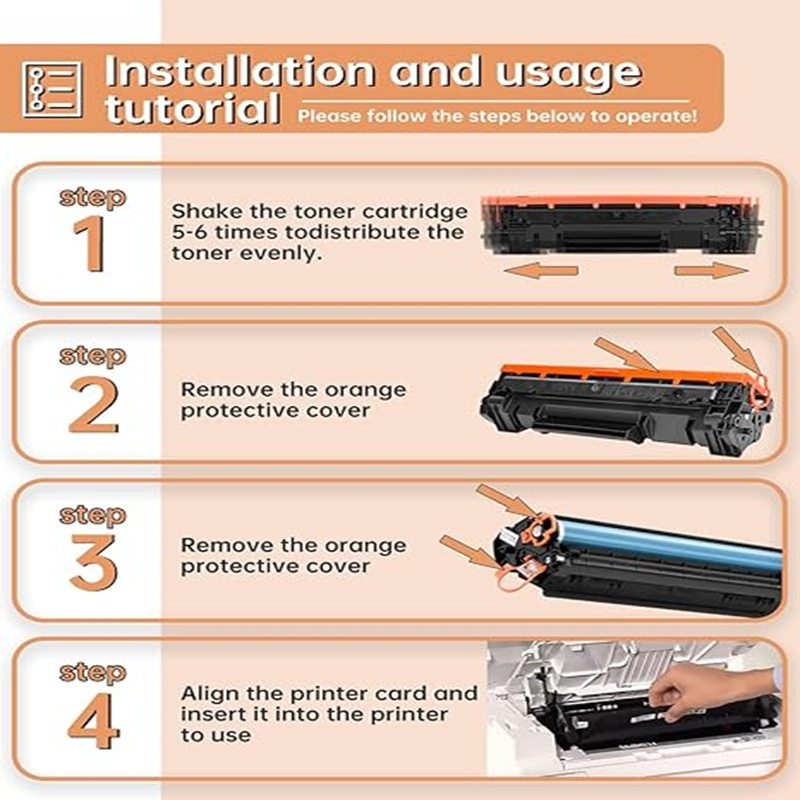 Installation and usage tutorial
Please follow the steps below to operate!

step
1
Shake the toner cartridge 5-6 times todistribute the toner evenly.

step
2
Remove the orange protective cover

step
3
Remove the orange protective cover

step
4
Align the printer card and insert it into the printer to use